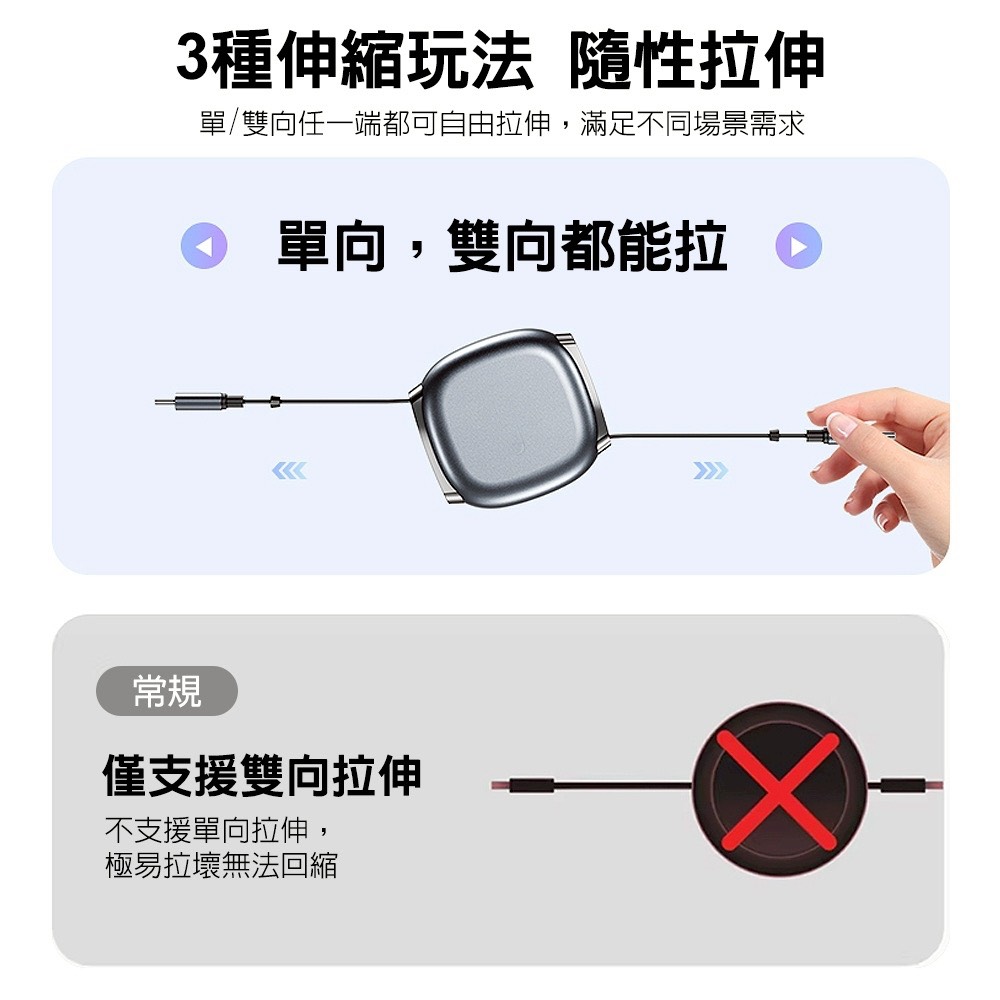 3種伸縮玩法 隨性拉伸

單/雙向任一端都可自由拉伸，滿足不同場景需求

單向，雙向都能拉

常規

僅支援雙向拉伸

不支援單向拉伸，
極易拉壞無法回縮